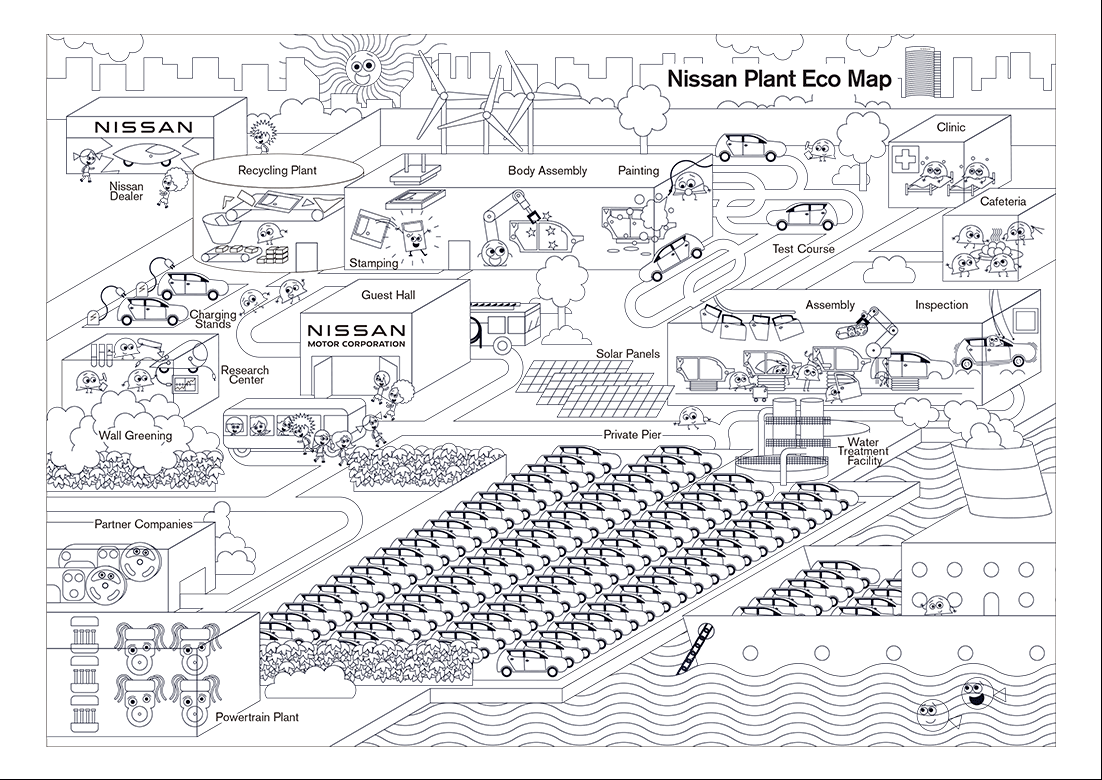 Nissan Plant Eco Map

NISSAN

Nissan Dealer

Recycling Plant

Body Assembly

Painting

Clinic

Cafeteria

Stamping

Test Course

Charging Stands

Guest Hall

NISSAN
MOTOR CORPORATION

Assembly

Inspection

Research Center

Solar Panels

Wall Greening

Private Pier

Water Treatment Facility

Partner Companies

Powertrain Plant